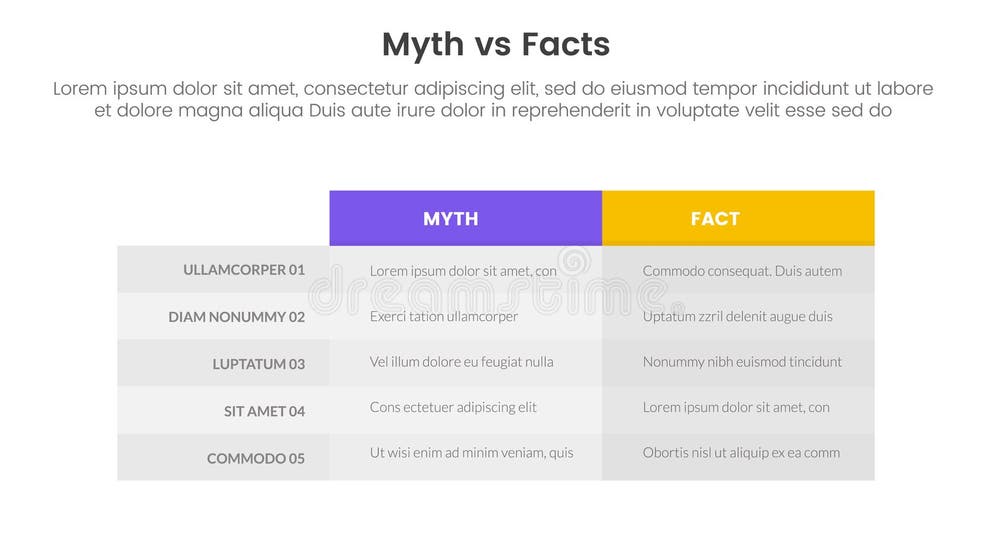 Myth vs Facts

Lorem ipsum dolor sit amet, consectetur adipiscing elit, sed do eiusmod tempor incididunt ut labore et dolore magna aliqua Duis aute irure dolor in reprehenderit in voluptate velit esse sed do

| | MYTH | FACT |
|---|---|---|
| ULLAMCORPER 01 | Lorem ipsum dolor sit amet, con | Commodo consequat. Duis autem |
| DIAM NONUMMY 02 | Exerci tation ullamcorper | Uptatum zzril delenit augue duis |
| LUPTATUM 03 | Vel illum dolore eu feugiat nulla | Nonummy nibh euismod tincidunt |
| SIT AMET 04 | Cons ectetuer adipiscing elit | Lorem ipsum dolor sit amet, con |
| COMMODO 05 | Ut wisi enim ad minim veniam, quis | Obortis nisl ut aliquip ex ea comm |

dreamstime