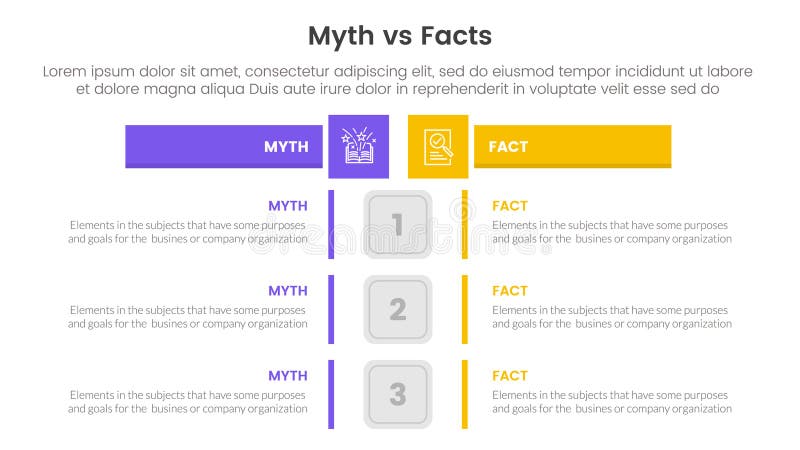 Myth vs Facts

Lorem ipsum dolor sit amet, consectetur adipiscing elit, sed do eiusmod tempor incididunt ut labore et dolore magna aliqua Duis aute irure dolor in reprehenderit in voluptate velit esse sed do

MYTH

FACT

MYTH
Elements in the subjects that have some purposes and goals for the busines or company organization

1

FACT
Elements in the subjects that have some purposes and goals for the busines or company organization

MYTH
Elements in the subjects that have some purposes and goals for the busines or company organization

2

FACT
Elements in the subjects that have some purposes and goals for the busines or company organization

MYTH
Elements in the subjects that have some purposes and goals for the busines or company organization

3

FACT
Elements in the subjects that have some purposes and goals for the busines or company organization

dreamstime