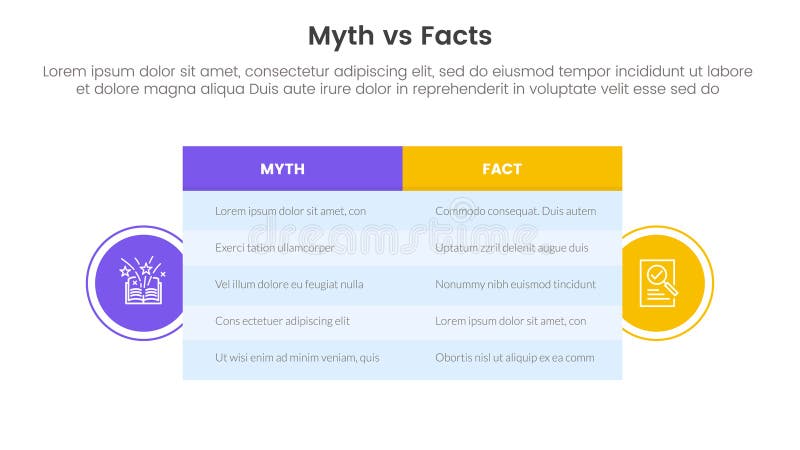 Myth vs Facts

Lorem ipsum dolor sit amet, consectetur adipiscing elit, sed do eiusmod tempor incididunt ut labore et dolore magna aliqua Duis aute irure dolor in reprehenderit in voluptate velit esse sed do

| MYTH | FACT |
|---|---|
| Lorem ipsum dolor sit amet, con | Commodo consequat. Duis autem |
| Exerci tation ullamcorper | Uptatum zzril delenit augue duis |
| Vel illum dolore eu feugiat nulla | Nonummy nibh euismod tincidunt |
| Cons ectetuer adipiscing elit | Lorem ipsum dolor sit amet, con |
| Ut wisi enim ad minim veniam, quis | Obortis nisl ut aliquip ex ea comm |

dreamstime