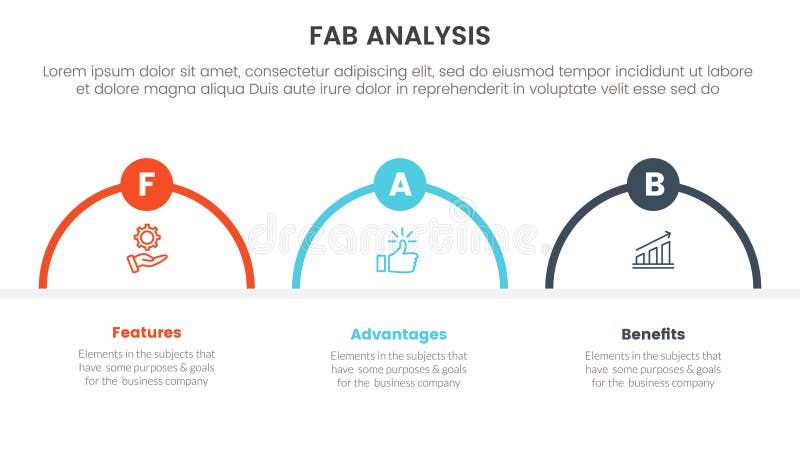 FAB ANALYSIS

Lorem ipsum dolor sit amet, consectetur adipiscing elit, sed do eiusmod tempor incididunt ut labore et dolore magna aliqua Duis aute irure dolor in reprehenderit in voluptate velit esse sed do

F

A

B

dreamstime

Features

Elements in the subjects that have some purposes & goals for the business company

Advantages

Elements in the subjects that have some purposes & goals for the business company

Benefits

Elements in the subjects that have some purposes & goals for the business company