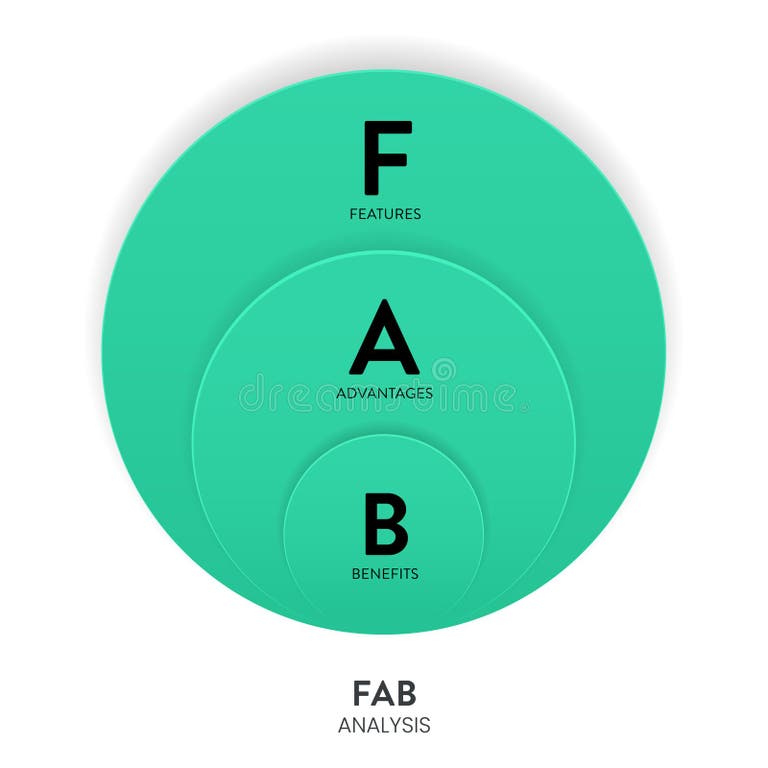 F
FEATURES

A
ADVANTAGES

dreamstime

B
BENEFITS

FAB
ANALYSIS