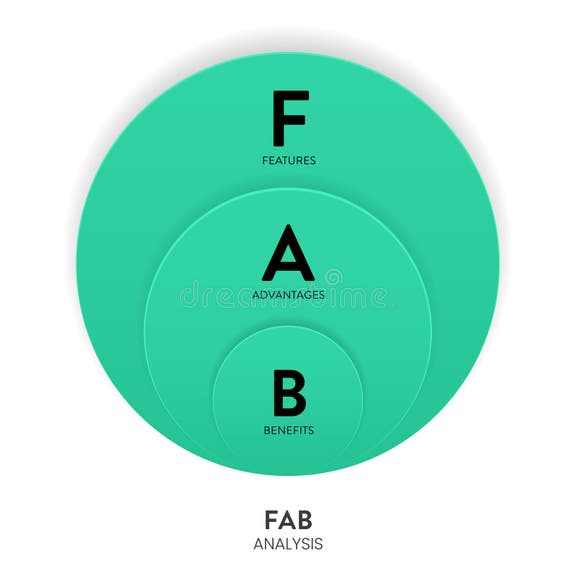 F
FEATURES

A
ADVANTAGES

dreamstime

B
BENEFITS

FAB
ANALYSIS