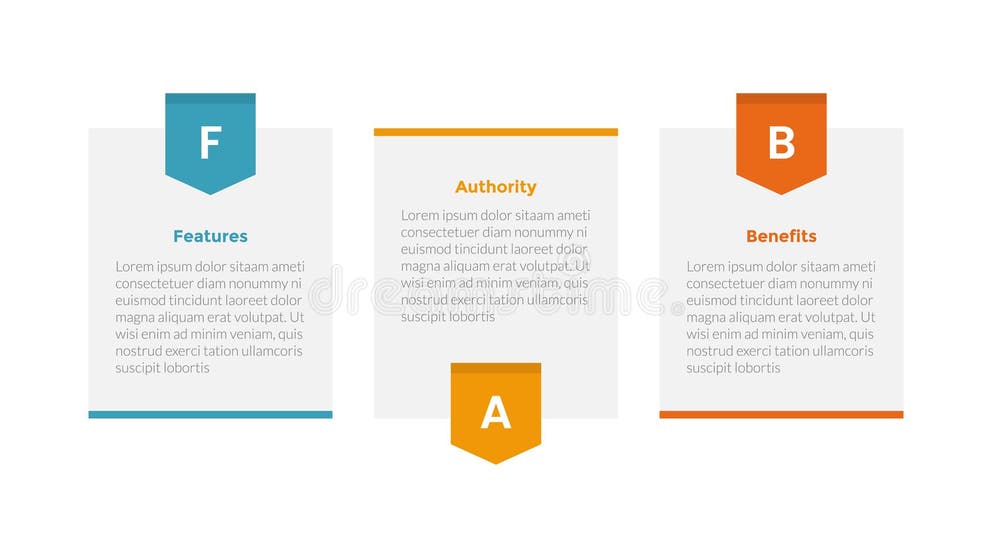 F

Features

Lorem ipsum dolor sitaam ameti consectetuer diam nonummy ni euismod tincidunt laoreet dolor magna aliquam erat volutpat. Ut wisi enim ad minim veniam, quis nostrud exerci tation ullamcoris suscipit lobortis

Authority

Lorem ipsum dolor sitaam ameti consectetuer diam nonummy ni euismod tincidunt laoreet dolor magna aliquam erat volutpat. Ut wisi enim ad minim veniam, quis nostrud exerci tation ullamcoris suscipit lobortis

A

B

Benefits

Lorem ipsum dolor sitaam ameti consectetuer diam nonummy ni euismod tincidunt laoreet dolor magna aliquam erat volutpat. Ut wisi enim ad minim veniam, quis nostrud exerci tation ullamcoris suscipit lobortis

dreamstime