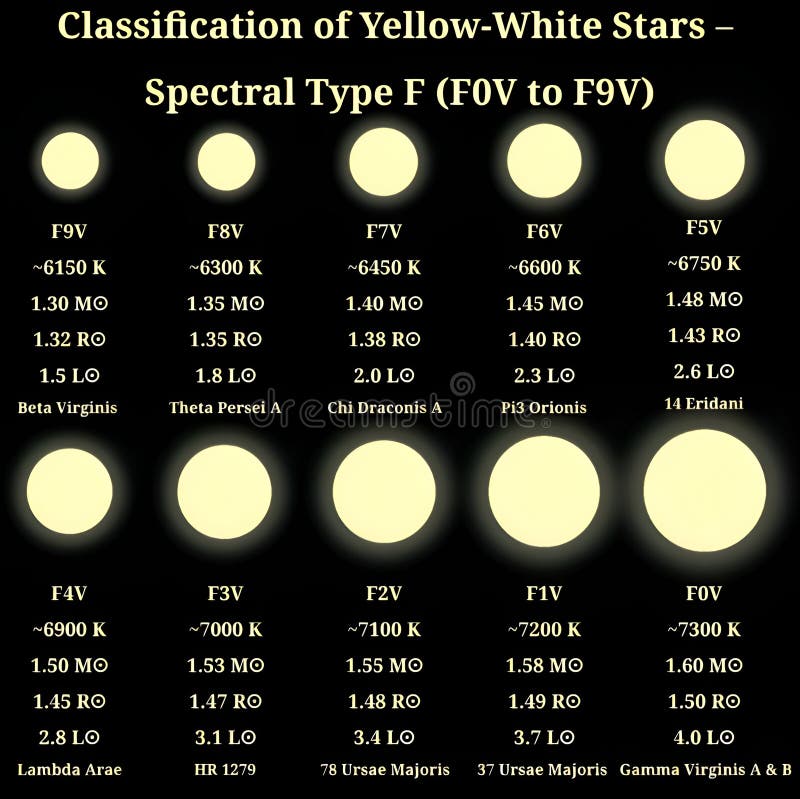 Classification of Yellow-White Stars – Spectral Type F (F0V to F9V)

F9V
~6150 K
1.30 M⊙
1.32 R⊙
1.5 L⊙
Beta Virginis

F8V
~6300 K
1.35 M⊙
1.35 R⊙
1.8 L⊙
Theta Persei A

F7V
~6450 K
1.40 M⊙
1.38 R⊙
2.0 L⊙
Chi Draconis A

F6V
~6600 K
1.45 M⊙
1.40 R⊙
2.3 L⊙
Pi3 Orionis

F5V
~6750 K
1.48 M⊙
1.43 R⊙
2.6 L⊙
14 Eridani

dreamstime

F4V
~6900 K
1.50 M⊙
1.45 R⊙
2.8 L⊙
Lambda Arae

F3V
~7000 K
1.53 M⊙
1.47 R⊙
3.1 L⊙
HR 1279

F2V
~7100 K
1.55 M⊙
1.48 R⊙
3.4 L⊙
78 Ursae Majoris

F1V
~7200 K
1.58 M⊙
1.49 R⊙
3.7 L⊙
37 Ursae Majoris

F0V
~7300 K
1.60 M⊙
1.50 R⊙
4.0 L⊙
Gamma Virginis A & B