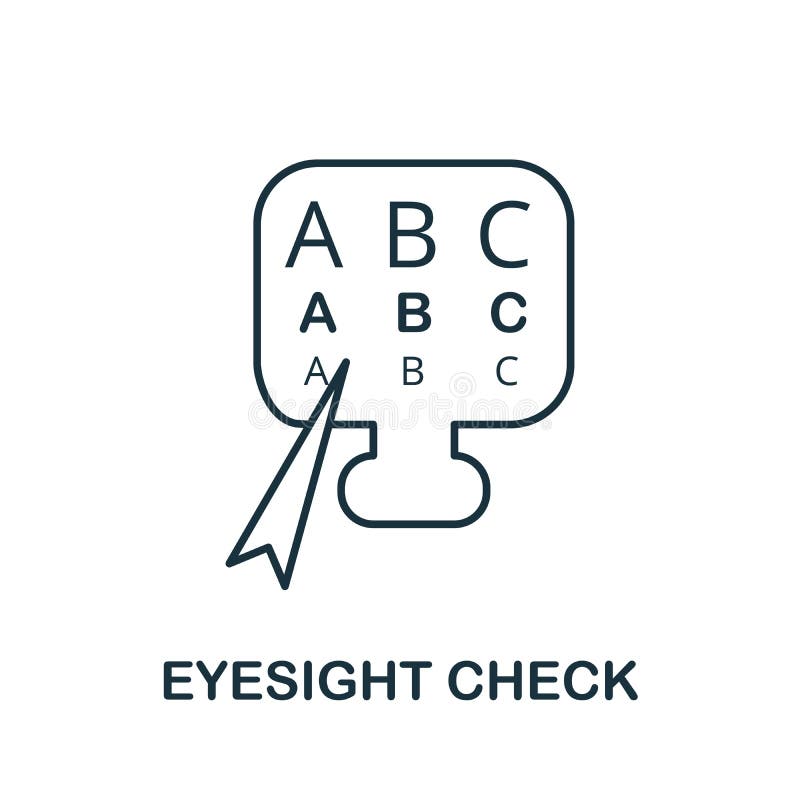 A B C
A B C
A B C

dreamstime

EYESIGHT CHECK