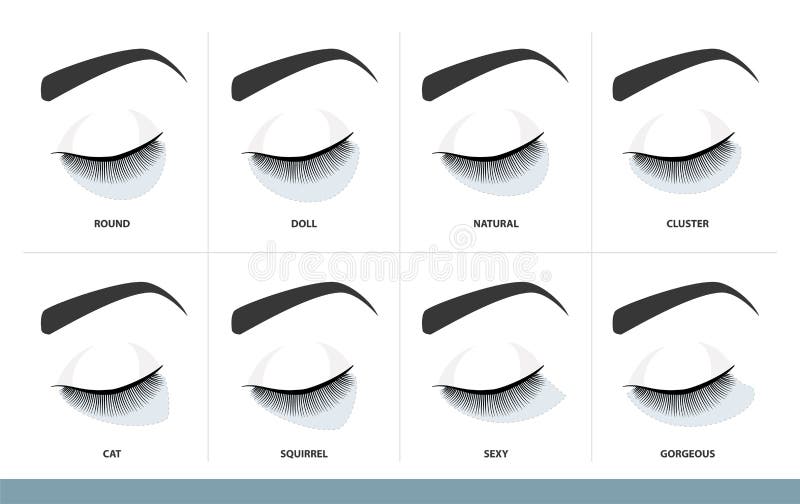 ROUND

DOLL

NATURAL

CLUSTER

dreamstime

CAT

SQUIRREL

SEXY

GORGEOUS