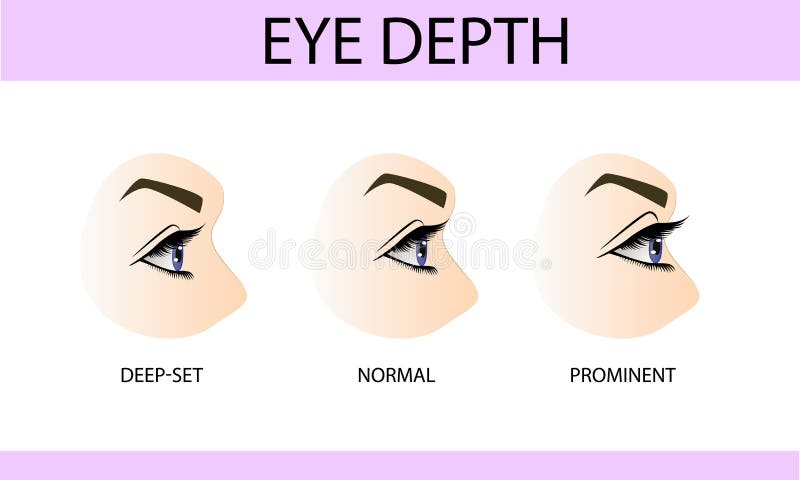 EYE DEPTH

dreamstime

DEEP-SET

NORMAL

PROMINENT