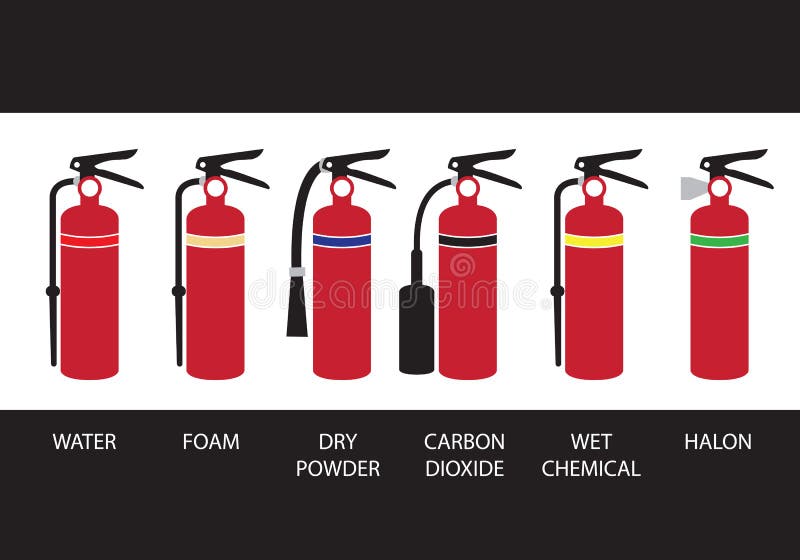 dreamstime

WATER

FOAM

DRY POWDER

CARBON DIOXIDE

WET CHEMICAL

HALON