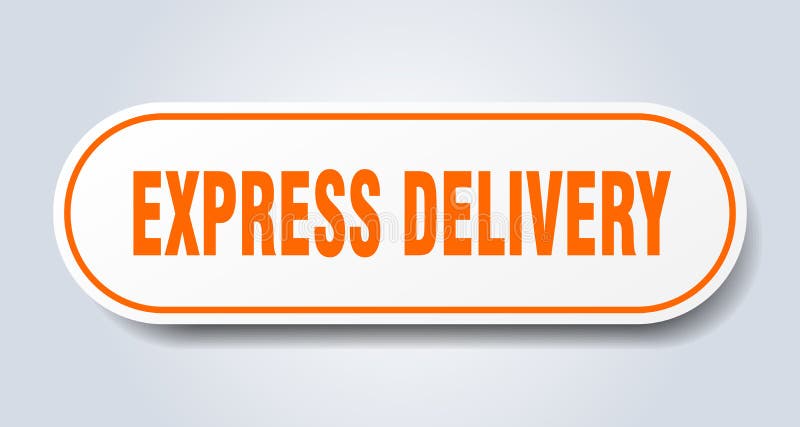 EXPRESS DELIVERY