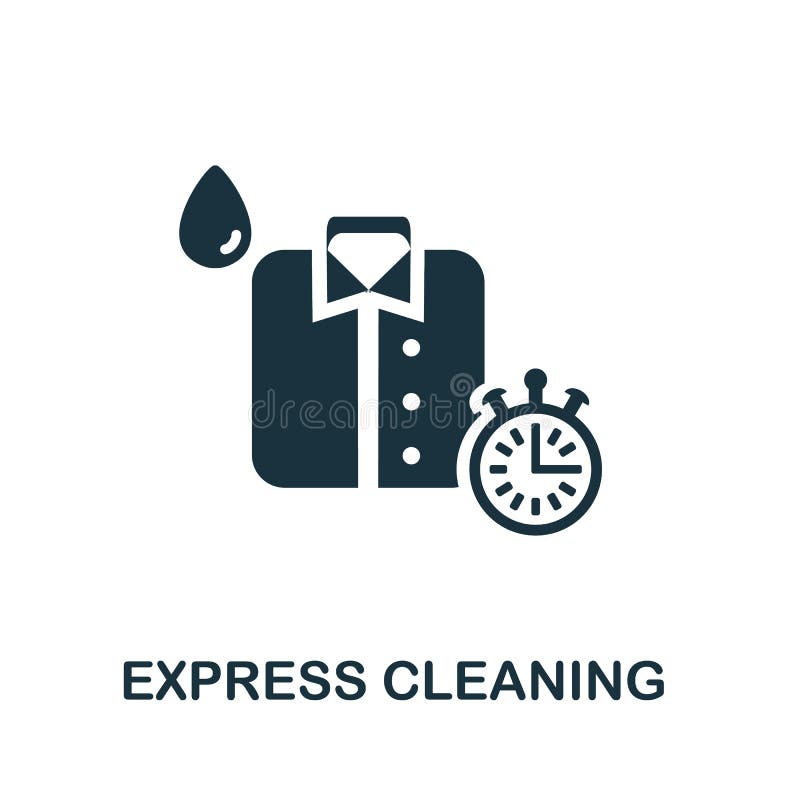 dreamstime

EXPRESS CLEANING