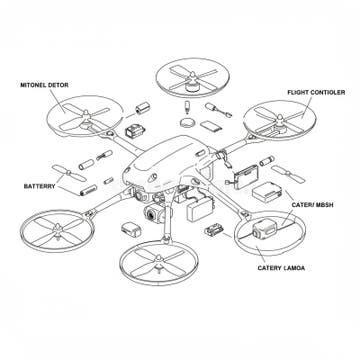 MITONEL DETOR

FLIGHT CONTIOLER

BATTERRY

CATER/ MBSH

CATERY LAMOA