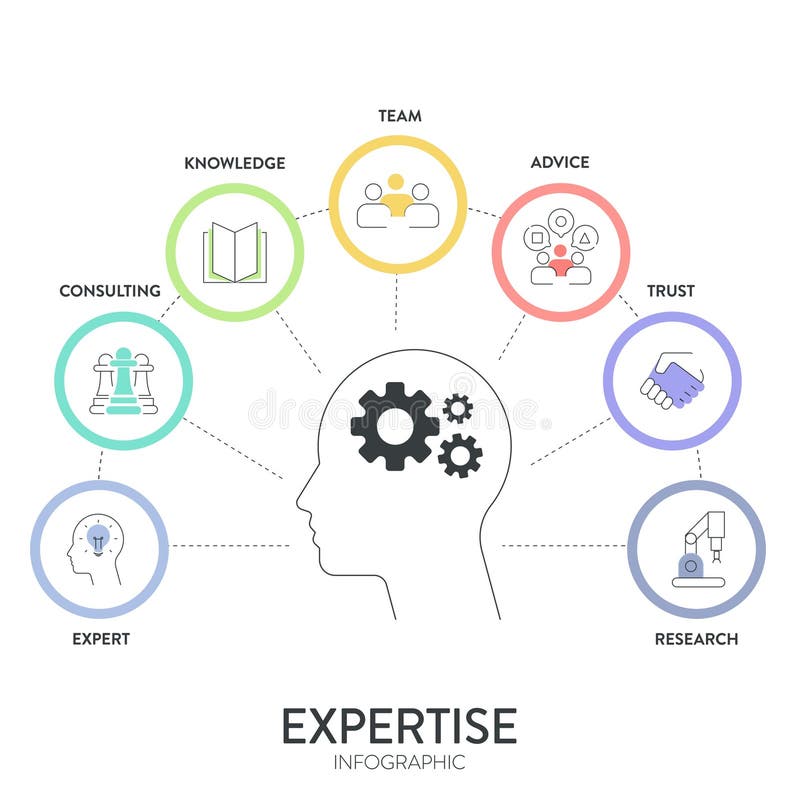 TEAM

KNOWLEDGE

ADVICE

CONSULTING

TRUST

dreamstime

EXPERT

RESEARCH

EXPERTISE
INFOGRAPHIC