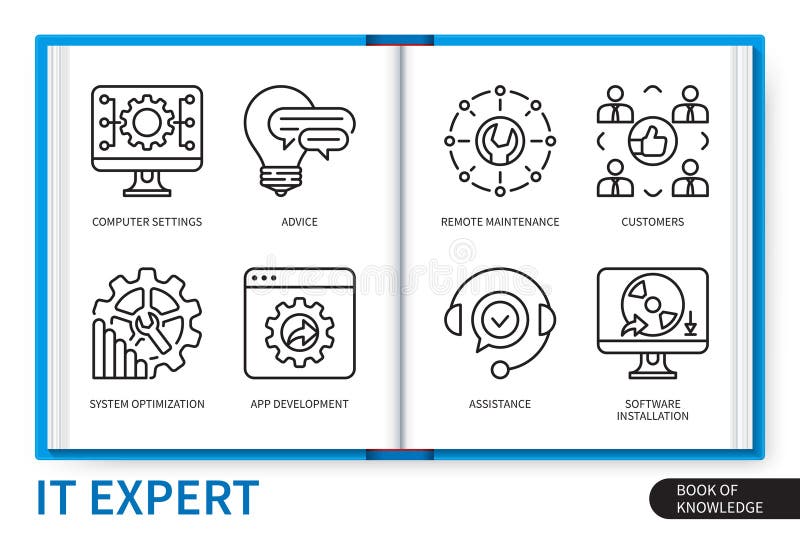 COMPUTER SETTINGS

ADVICE

SYSTEM OPTIMIZATION

APP DEVELOPMENT

REMOTE MAINTENANCE

CUSTOMERS

ASSISTANCE

SOFTWARE INSTALLATION

dreamstime

IT EXPERT

BOOK OF KNOWLEDGE