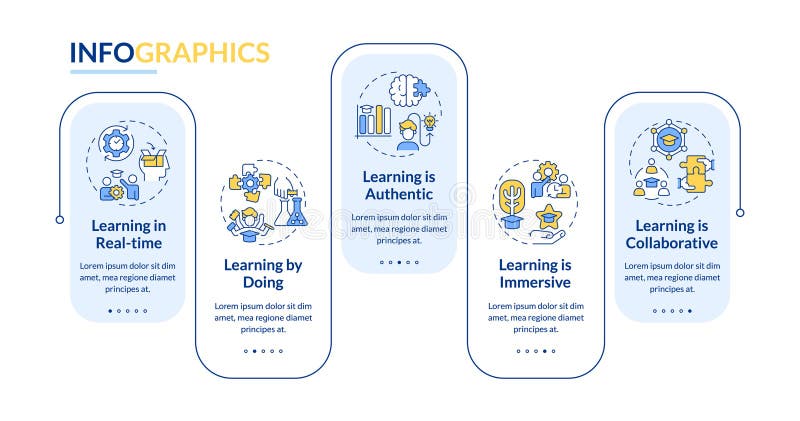 INFOGRAPHICS

Learning in Real-time

Lorem ipsum dolor sit dim amet, mea regione diamet principes at.

Learning by Doing

Lorem ipsum dolor sit dim amet, mea regione diamet principes at.

Learning is Authentic

Lorem ipsum dolor sit dim amet, mea regione diamet principes at.

Learning is Immersive

Lorem ipsum dolor sit dim amet, mea regione diamet principes at.

Learning is Collaborative

Lorem ipsum dolor sit dim amet, mea regione diamet principes at.