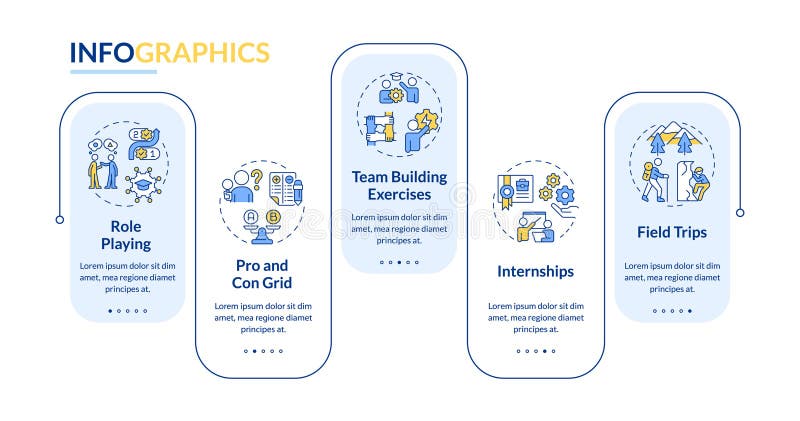 INFOGRAPHICS

Role Playing

Lorem ipsum dolor sit dim amet, mea regione diamet principes at.

Pro and Con Grid

Lorem ipsum dolor sit dim amet, mea regione diamet principes at.

Team Building Exercises

Lorem ipsum dolor sit dim amet, mea regione diamet principes at.

Internships

Lorem ipsum dolor sit dim amet, mea regione diamet principes at.

Field Trips

Lorem ipsum dolor sit dim amet, mea regione diamet principes at.