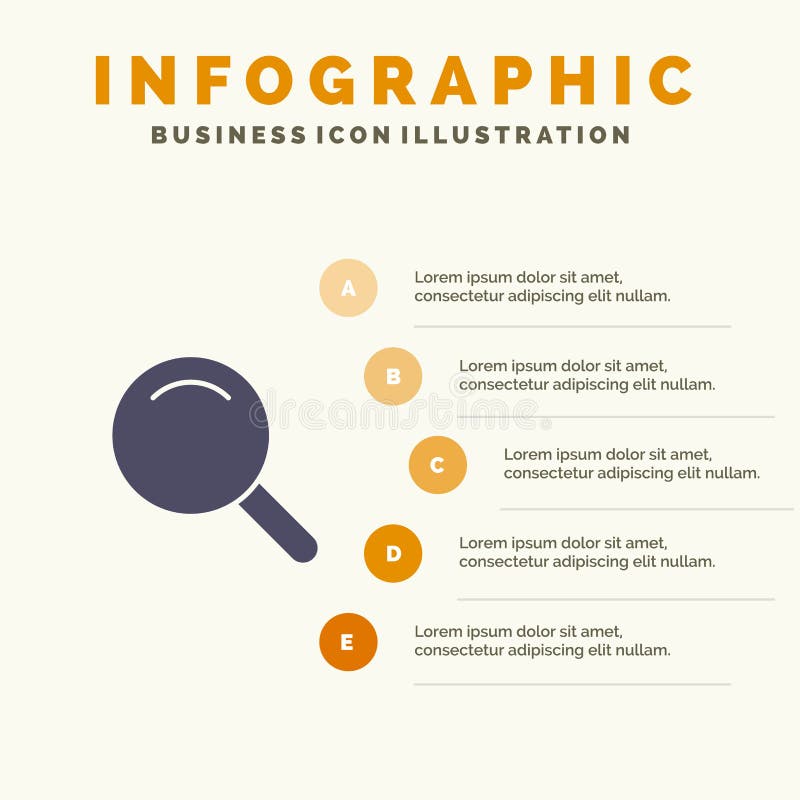 INFOGRAPHIC
BUSINESS ICON ILLUSTRATION

A
Lorem ipsum dolor sit amet, consectetur adipiscing elit nullam.

B
Lorem ipsum dolor sit amet, consectetur adipiscing elit nullam.

dreamstime

C
Lorem ipsum dolor sit amet, consectetur adipiscing elit nullam.

D
Lorem ipsum dolor sit amet, consectetur adipiscing elit nullam.

E
Lorem ipsum dolor sit amet, consectetur adipiscing elit nullam.