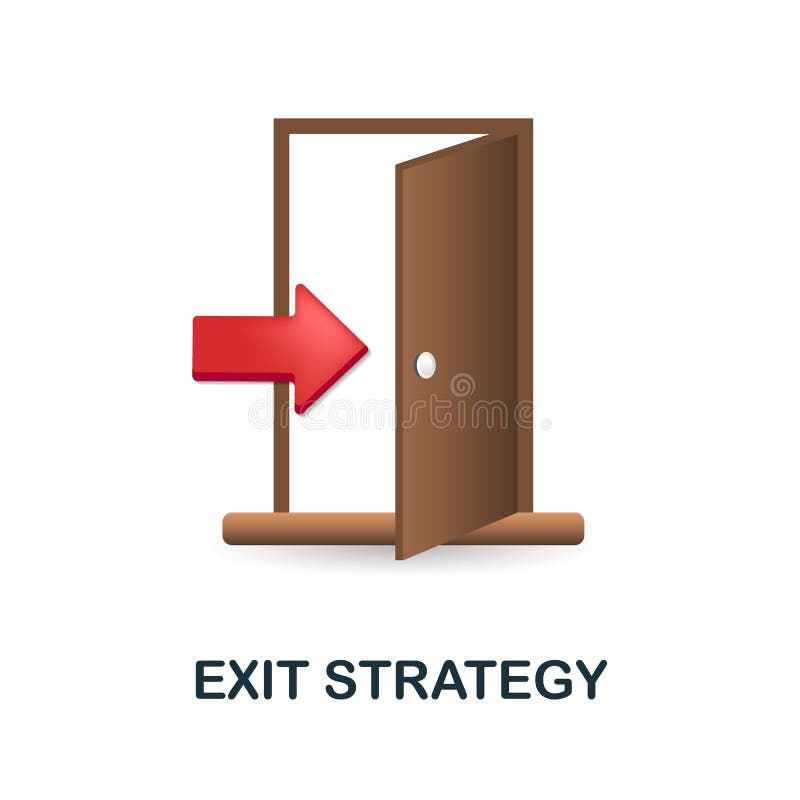 dreamstime

EXIT STRATEGY