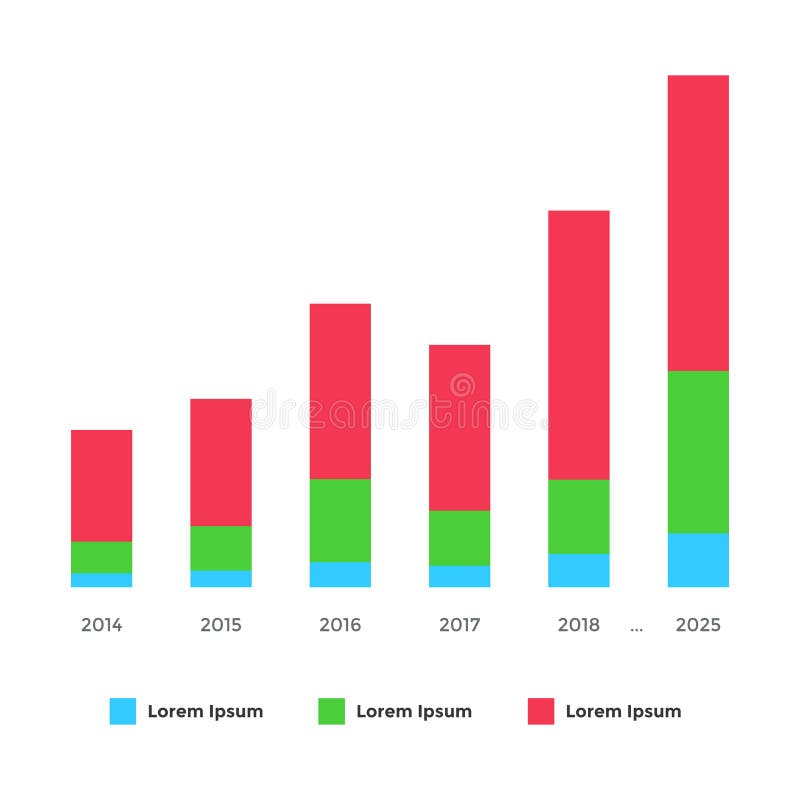 dreamstime

2014 2015 2016 2017 2018 ... 2025

Lorem Ipsum Lorem Ipsum Lorem Ipsum