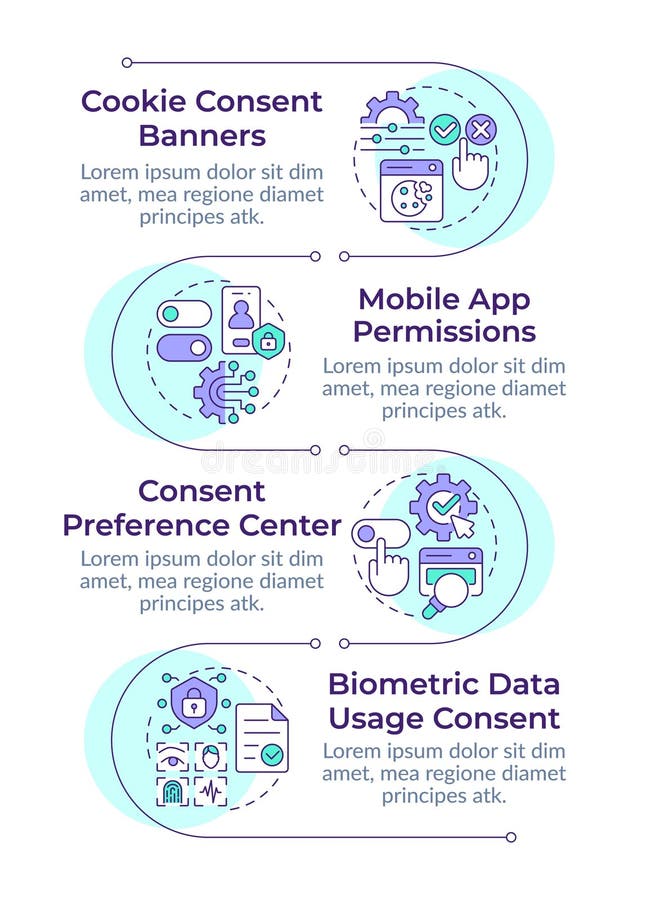 Cookie Consent Banners

Lorem ipsum dolor sit dim amet, mea regione diamet principes atk.

Mobile App Permissions

Lorem ipsum dolor sit dim amet, mea regione diamet principes atk.

dreamstime

Consent Preference Center

Lorem ipsum dolor sit dim amet, mea regione diamet principes atk.

Biometric Data Usage Consent

Lorem ipsum dolor sit dim amet, mea regione diamet principes atk.