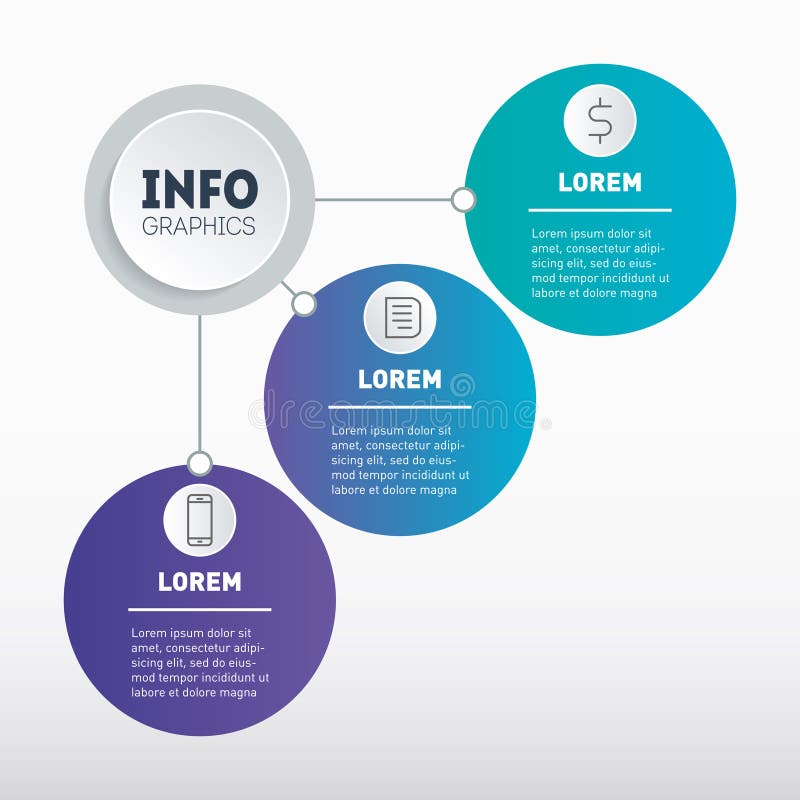 INFO
GRAPHICS

$

LOREM

Lorem ipsum dolor sit amet, consectetur adipisicing elit, sed do eiusmod tempor incididunt ut labore et dolore magna

LOREM

dreamstime

Lorem ipsum dolor sit amet, consectetur adipisicing elit, sed do eiusmod tempor incididunt ut labore et dolore magna

LOREM

Lorem ipsum dolor sit amet, consectetur adipisicing elit, sed do eiusmod tempor incididunt ut labore et dolore magna