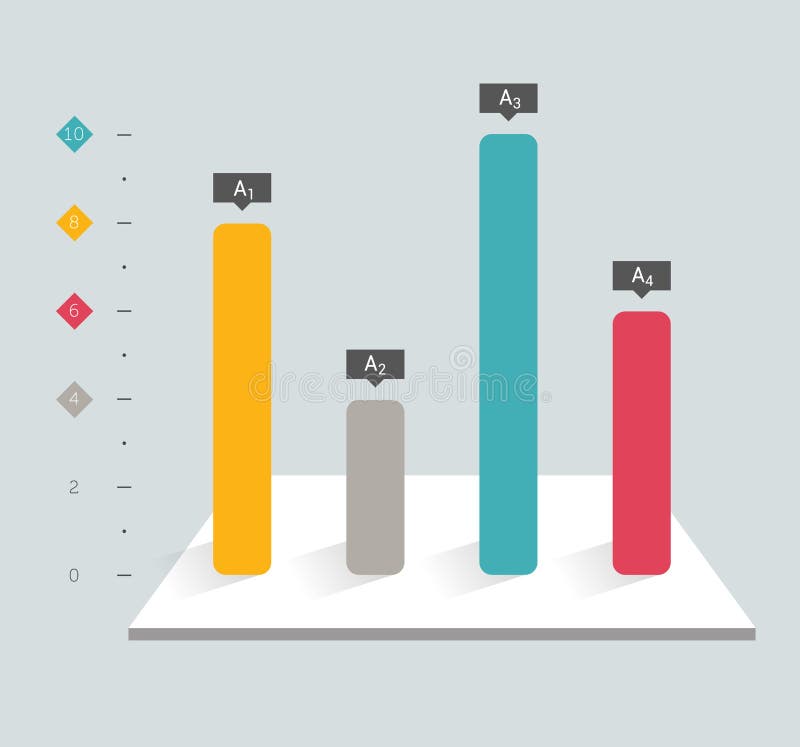 10
8
6
4
2
0
$A_1$
$A_2$
$A_3$
$A_4$
dreamstime