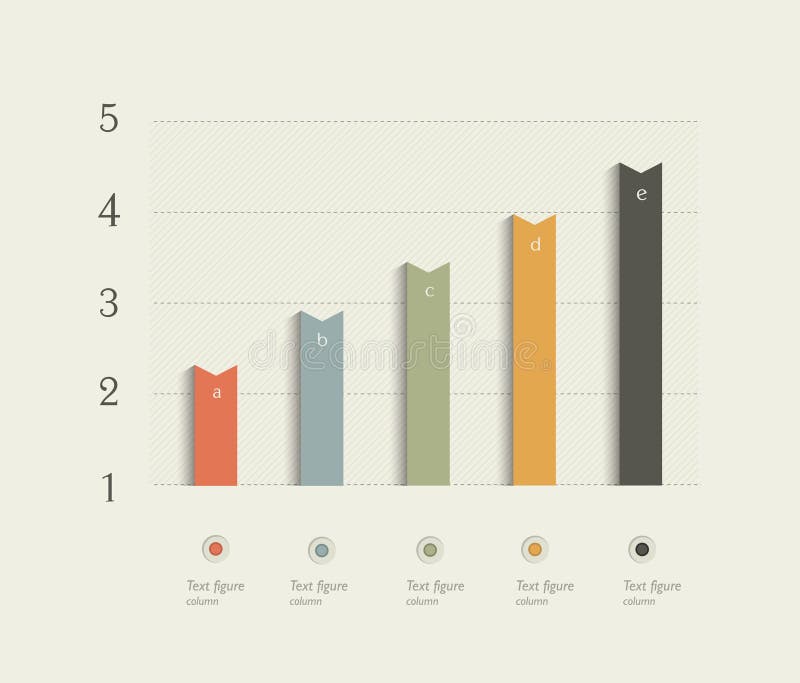 5
4
3
2
1

a
b
c
d
e

dreamstime

Text figure
column

Text figure
column

Text figure
column

Text figure
column

Text figure
column