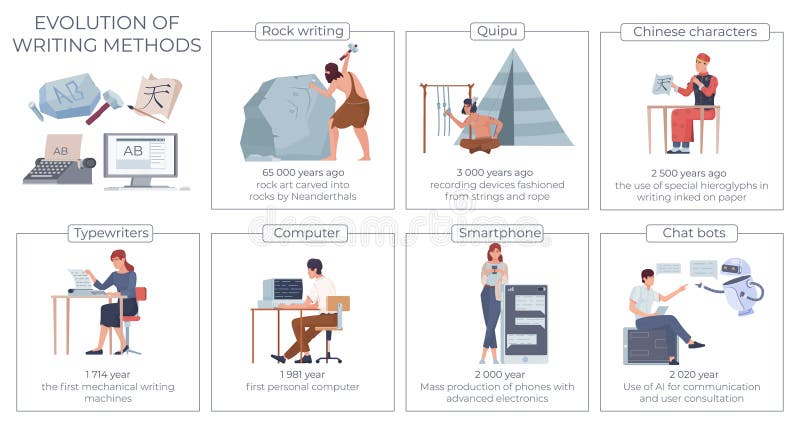 EVOLUTION OF WRITING METHODS

AB

天

AB

AB

Rock writing

65 000 years ago
rock art carved into rocks by Neanderthals

Quipu

3 000 years ago
recording devices fashioned from strings and rope

Chinese characters

天

2 500 years ago
the use of special hieroglyphs in writing inked on paper

Typewriters

1 714 year
the first mechanical writing machines

Computer

1 981 year
first personal computer

Smartphone

2 000 year
Mass production of phones with advanced electronics

Chat bots

2 020 year
Use of AI for communication and user consultation

dreamstime