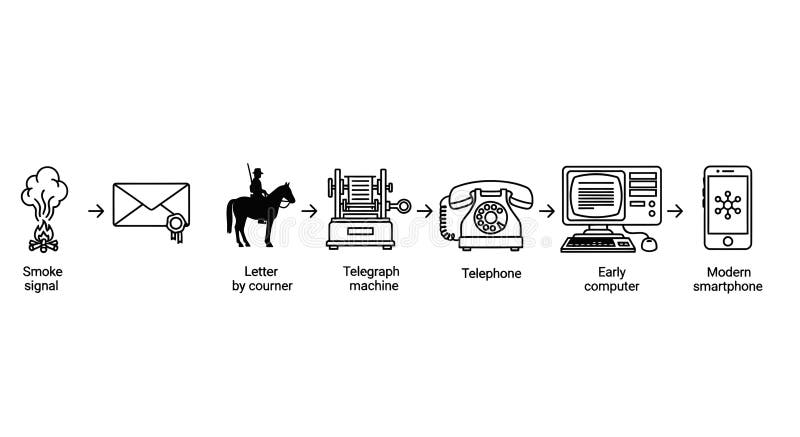 Smoke signal

Letter by courner

Telegraph machine

Telephone

Early computer

Modern smartphone