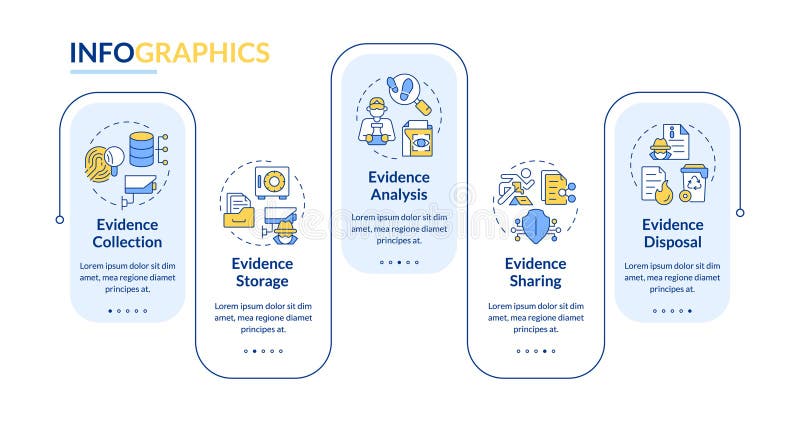 INFOGRAPHICS

Evidence Collection

Lorem ipsum dolor sit dim amet, mea regione diamet principes at.

Evidence Storage

Lorem ipsum dolor sit dim amet, mea regione diamet principes at.

Evidence Analysis

Lorem ipsum dolor sit dim amet, mea regione diamet principes at.

Evidence Sharing

Lorem ipsum dolor sit dim amet, mea regione diamet principes at.

Evidence Disposal

Lorem ipsum dolor sit dim amet, mea regione diamet principes at.