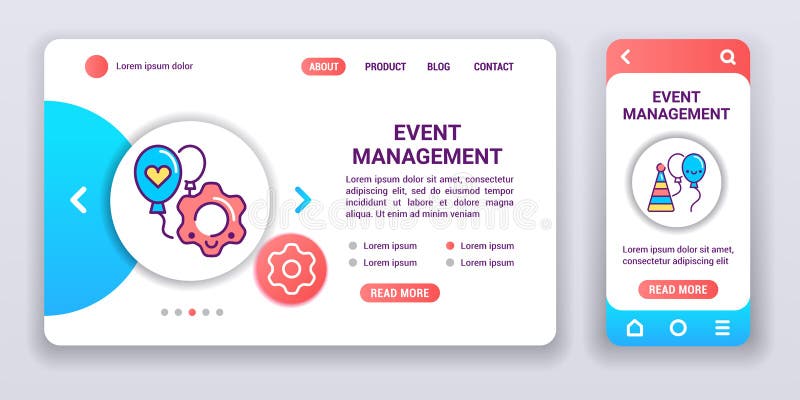 Lorem ipsum dolor

ABOUT PRODUCT BLOG CONTACT

EVENT MANAGEMENT

Lorem ipsum dolor sit amet, consectetur adipiscing elit, sed do eiusmod tempor incididunt ut labore et dolore magna aliqua. Ut enim ad minim veniam

Lorem ipsum
Lorem ipsum
Lorem ipsum
Lorem ipsum

READ MORE

dreamstime

EVENT MANAGEMENT

Lorem ipsum dolor sit amet, consectetur adipiscing elit

READ MORE