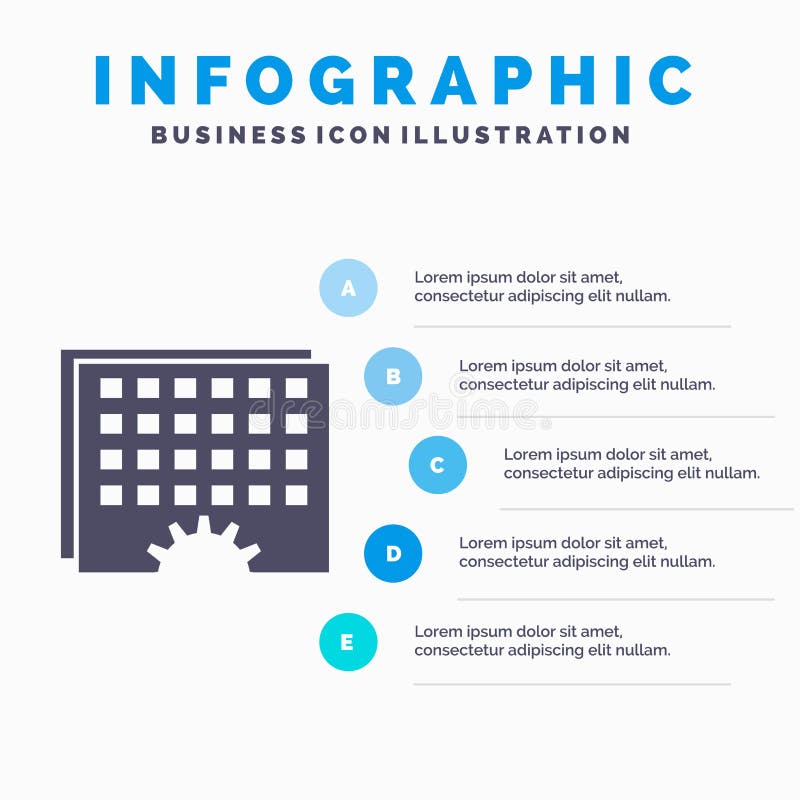 INFOGRAPHIC
BUSINESS ICON ILLUSTRATION

A
Lorem ipsum dolor sit amet, consectetur adipiscing elit nullam.

B
Lorem ipsum dolor sit amet, consectetur adipiscing elit nullam.

dreamstime

C
Lorem ipsum dolor sit amet, consectetur adipiscing elit nullam.

D
Lorem ipsum dolor sit amet, consectetur adipiscing elit nullam.

E
Lorem ipsum dolor sit amet, consectetur adipiscing elit nullam.