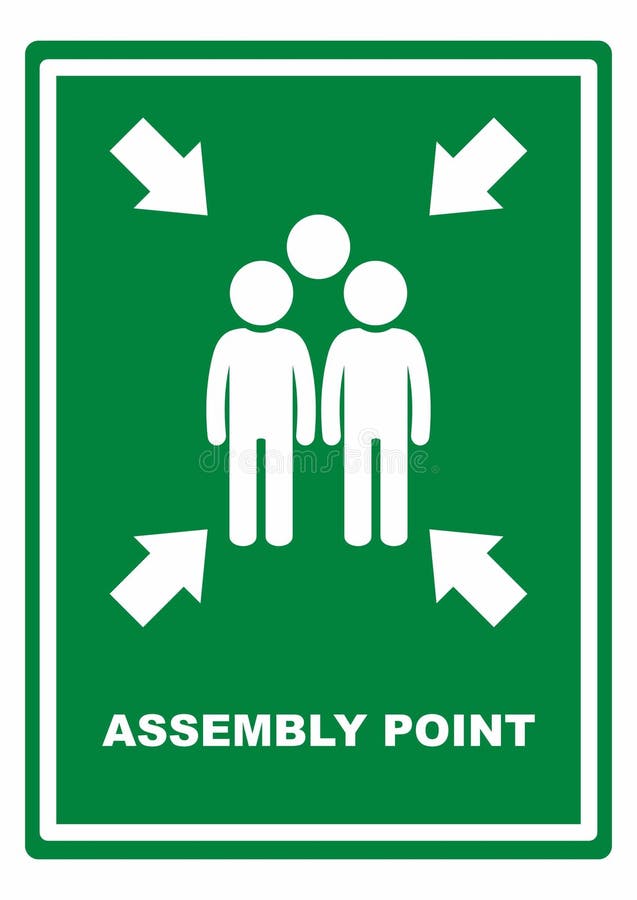 dreamstime

ASSEMBLY POINT