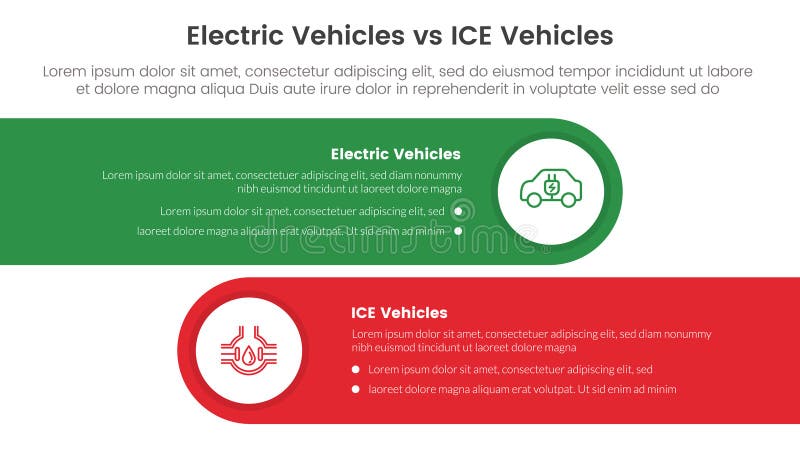 Electric Vehicles vs ICE Vehicles

Lorem ipsum dolor sit amet, consectetur adipiscing elit, sed do eiusmod tempor incididunt ut labore et dolore magna aliqua Duis aute irure dolor in reprehenderit in voluptate velit esse sed do

Electric Vehicles

Lorem ipsum dolor sit amet, consectetuer adipiscing elit, sed diam nonummy nibh euismod tincidunt ut laoreet dolore magna

Lorem ipsum dolor sit amet, consectetuer adipiscing elit, sed

laoreet dolore magna aliquam erat volutpat. Ut sid enim ad minim

dreamstime

ICE Vehicles

Lorem ipsum dolor sit amet, consectetuer adipiscing elit, sed diam nonummy nibh euismod tincidunt ut laoreet dolore magna

Lorem ipsum dolor sit amet, consectetuer adipiscing elit, sed

laoreet dolore magna aliquam erat volutpat. Ut sid enim ad minim