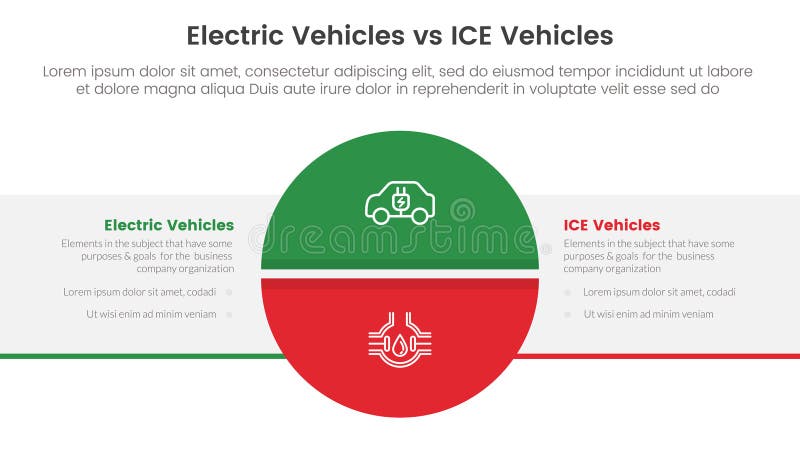 Electric Vehicles vs ICE Vehicles

Lorem ipsum dolor sit amet, consectetur adipiscing elit, sed do eiusmod tempor incididunt ut labore et dolore magna aliqua Duis aute irure dolor in reprehenderit in voluptate velit esse sed do

Electric Vehicles

Elements in the subject that have some purposes & goals for the business company organization

Lorem ipsum dolor sit amet, codadi

Ut wisi enim ad minim veniam

dreamstime

ICE Vehicles

Elements in the subject that have some purposes & goals for the business company organization

Lorem ipsum dolor sit amet, codadi

Ut wisi enim ad minim veniam