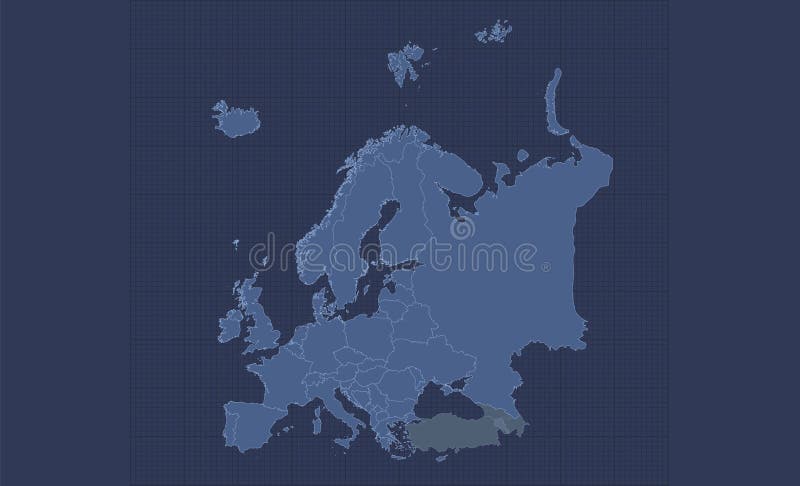 dreamstime®