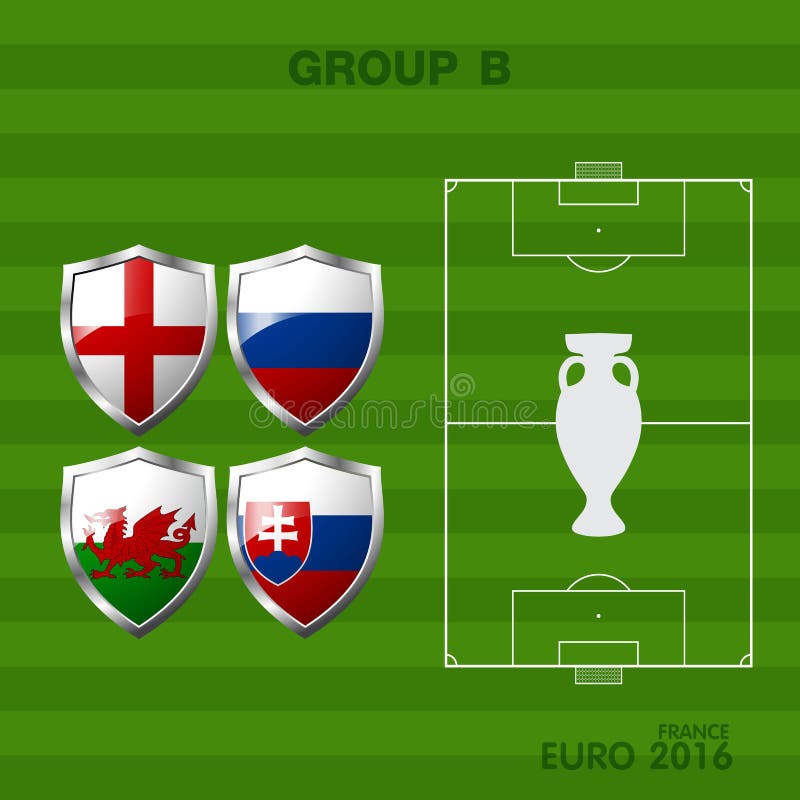 GROUP B

dreamstime

FRANCE
EURO 2016