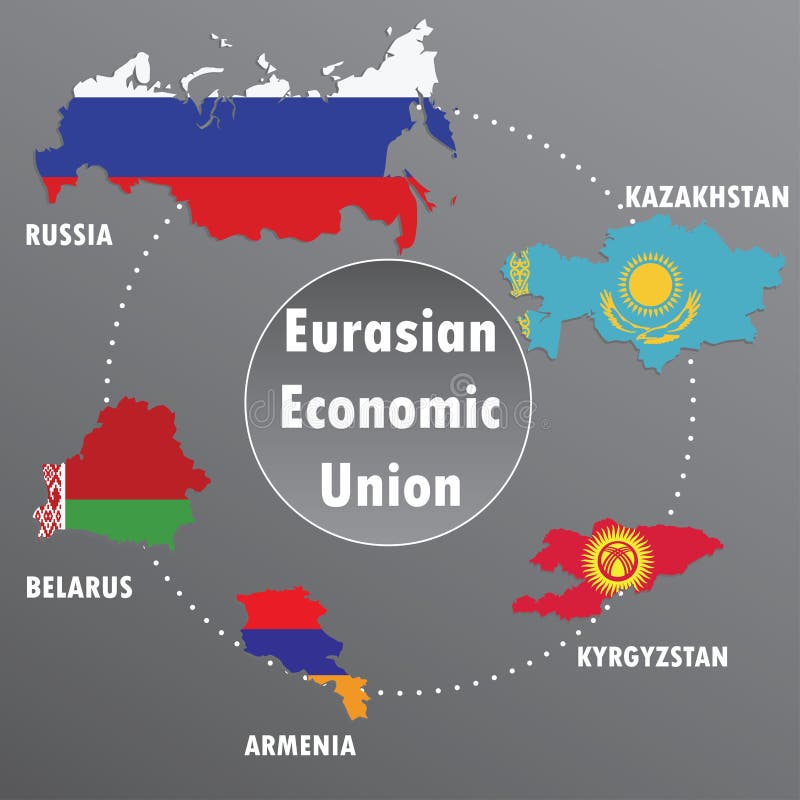 RUSSIA

KAZAKHSTAN

Eurasian Economic Union

BELARUS

KYRGYZSTAN

ARMENIA