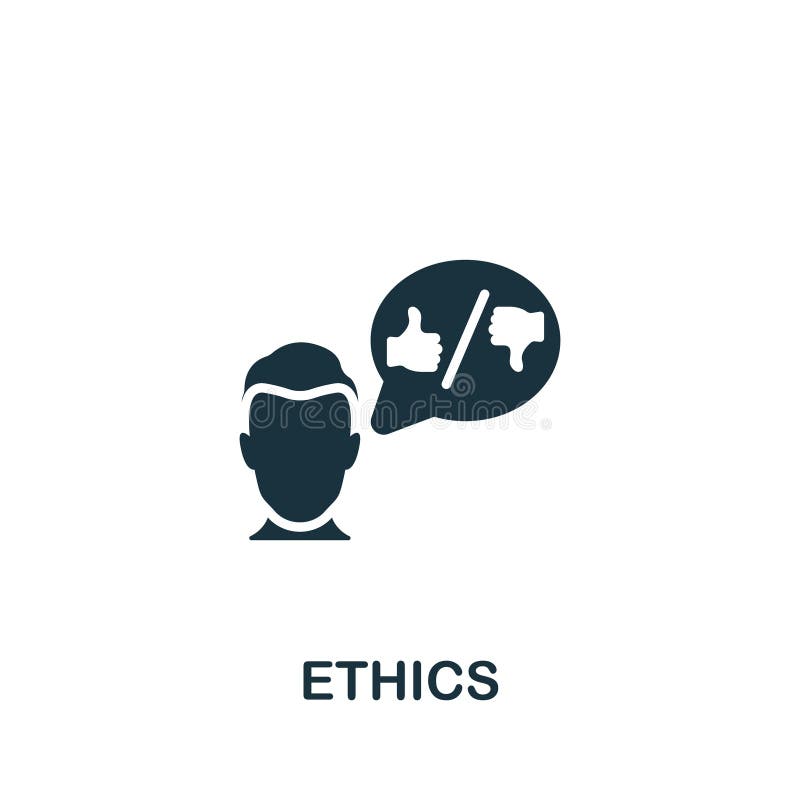 dreamstime

ETHICS