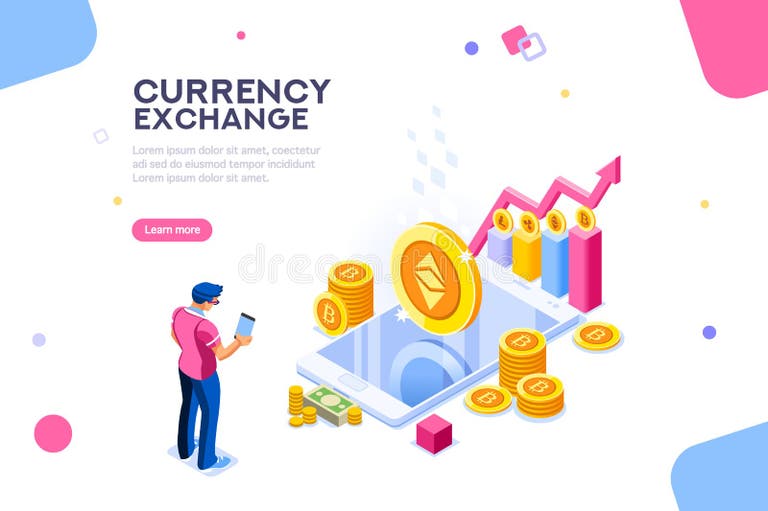 CURRENCY EXCHANGE

Lorem ipsum dolor sit amet, coectetur adi sed do eiusmod tempor incididunt Lorem ipsum dolor sit amet.

Learn more

dreamstime