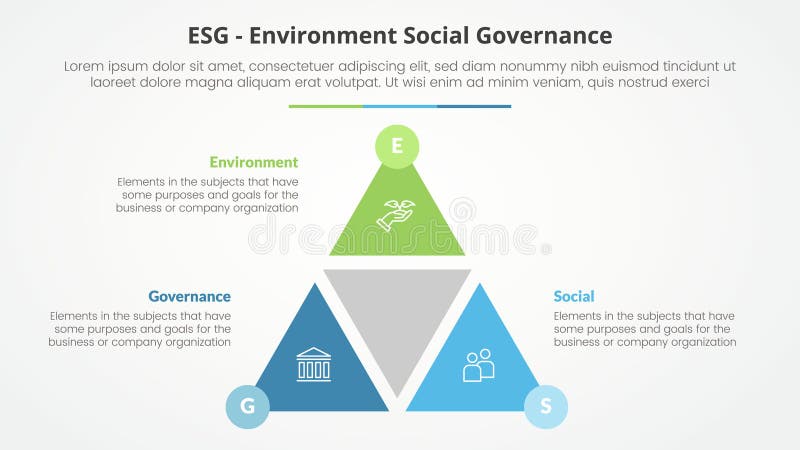 ESG - Environment Social Governance

Lorem ipsum dolor sit amet, consectetuer adipiscing elit, sed diam nonummy nibh euismod tincidunt ut laoreet dolore magna aliquam erat volutpat. Ut wisi enim ad minim veniam, quis nostrud exerci

E

Environment

Elements in the subjects that have some purposes and goals for the business or company organization

dreamstime

Governance

Elements in the subjects that have some purposes and goals for the business or company organization

Social

Elements in the subjects that have some purposes and goals for the business or company organization

G

S