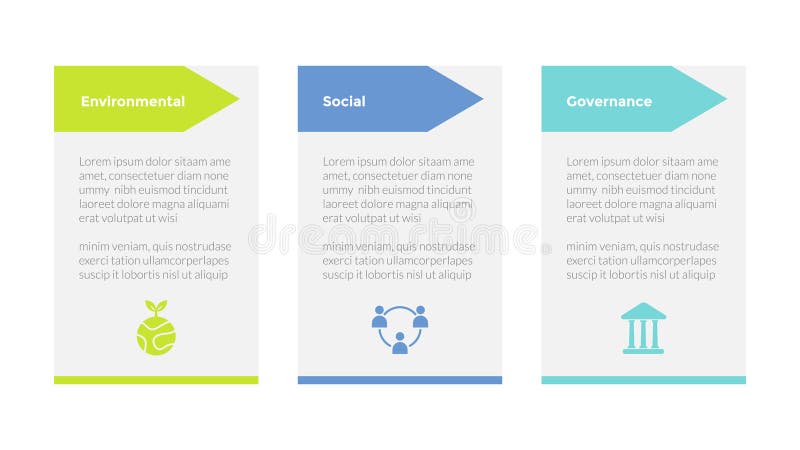 Environmental

Lorem ipsum dolor sitaam ame amet, consectetuer diam none ummy nibh euismod tincidunt laoreet dolore magna aliquami erat volutpat ut wisi

minim veniam, quis nostrudase exerci tation ullamcorperlapes suscip it lobortis nisl ut aliquip

Social

Lorem ipsum dolor sitaam ame amet, consectetuer diam none ummy nibh euismod tincidunt laoreet dolore magna aliquami erat volutpat ut wisi

minim veniam, quis nostrudase exerci tation ullamcorperlapes suscip it lobortis nisl ut aliquip

Governance

Lorem ipsum dolor sitaam ame amet, consectetuer diam none ummy nibh euismod tincidunt laoreet dolore magna aliquami erat volutpat ut wisi

minim veniam, quis nostrudase exerci tation ullamcorperlapes suscip it lobortis nisl ut aliquip

dreamstime