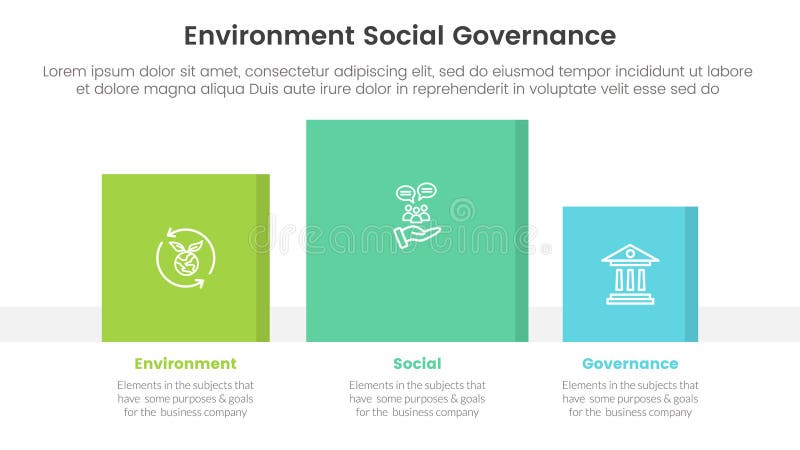 Environment Social Governance

Lorem ipsum dolor sit amet, consectetur adipiscing elit, sed do eiusmod tempor incididunt ut labore et dolore magna aliqua Duis aute irure dolor in reprehenderit in voluptate velit esse sed do

dreamstime

Environment

Elements in the subjects that have some purposes & goals for the business company

Social

Elements in the subjects that have some purposes & goals for the business company

Governance

Elements in the subjects that have some purposes & goals for the business company