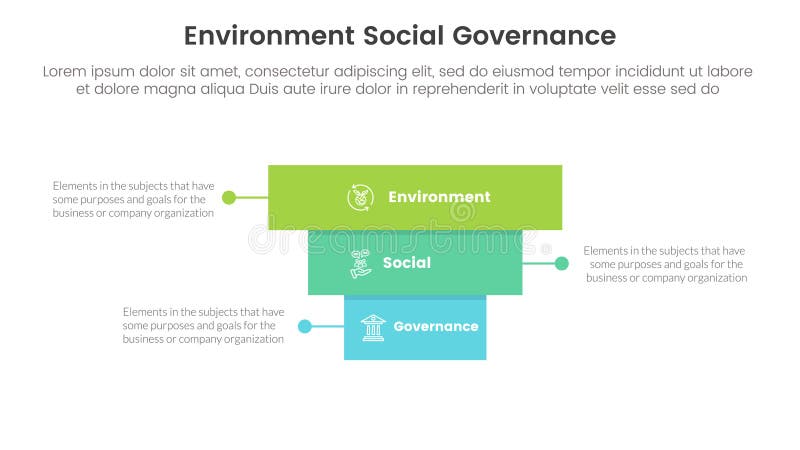 Environment Social Governance

Lorem ipsum dolor sit amet, consectetur adipiscing elit, sed do eiusmod tempor incididunt ut labore et dolore magna aliqua Duis aute irure dolor in reprehenderit in voluptate velit esse sed do

Elements in the subjects that have some purposes and goals for the business or company organization

Environment

dreamstime

Social

Elements in the subjects that have some purposes and goals for the business or company organization

Elements in the subjects that have some purposes and goals for the business or company organization

Governance