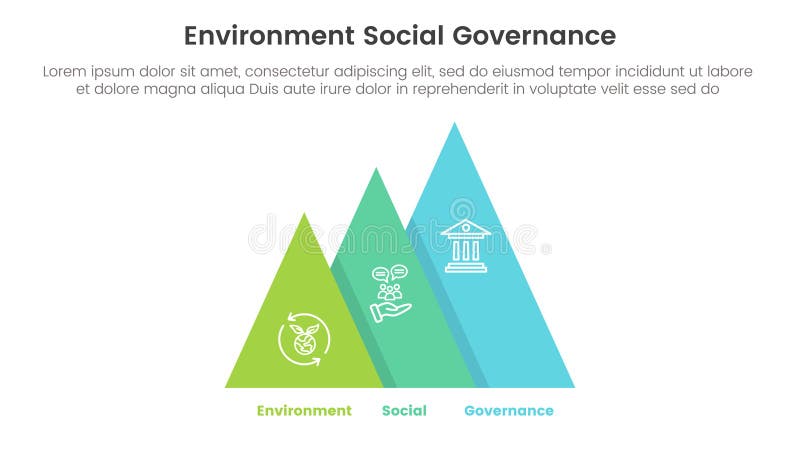 Environment Social Governance

Lorem ipsum dolor sit amet, consectetur adipiscing elit, sed do eiusmod tempor incididunt ut labore et dolore magna aliqua Duis aute irure dolor in reprehenderit in voluptate velit esse sed do

dreamstime

Environment Social Governance