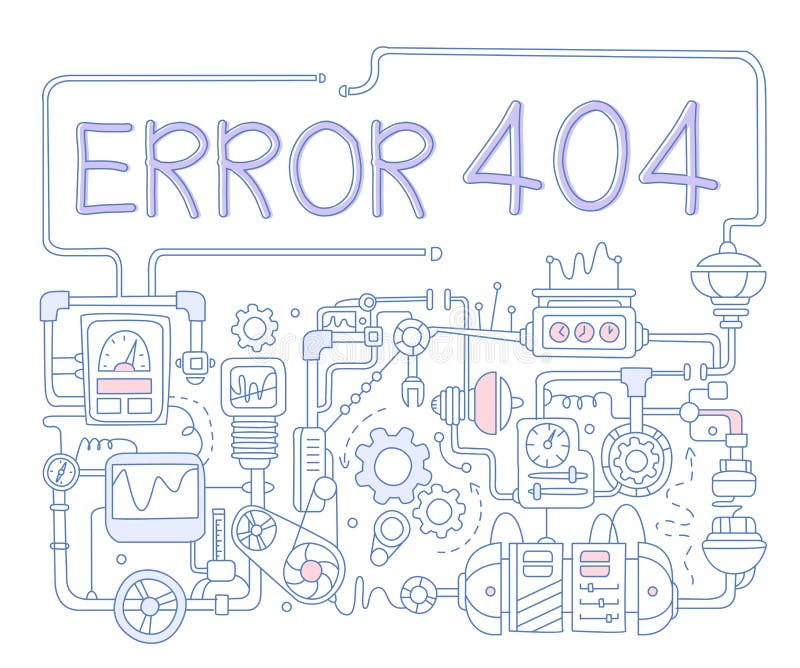 ERROR 404