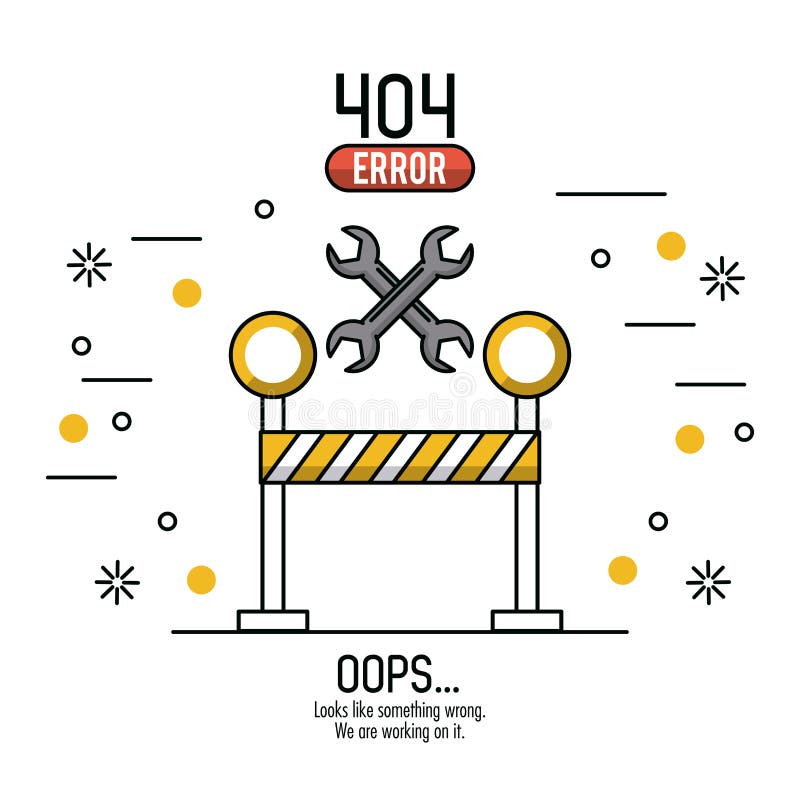 404
ERROR

dreamstime

OOPS...
Looks like something wrong.
We are working on it.