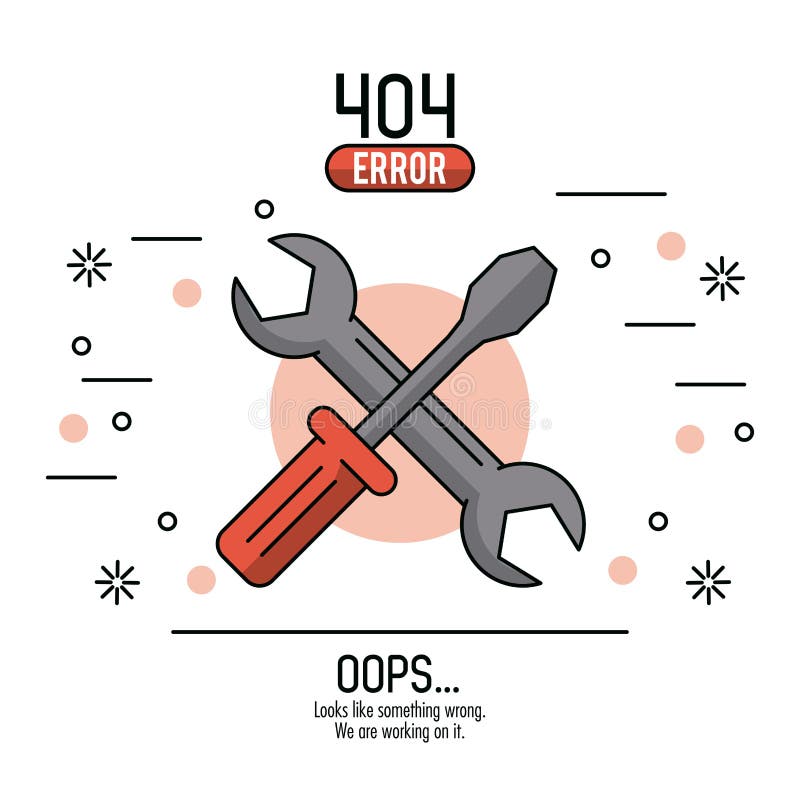 404
ERROR

dreamstime

OOPS...
Looks like something wrong.
We are working on it.