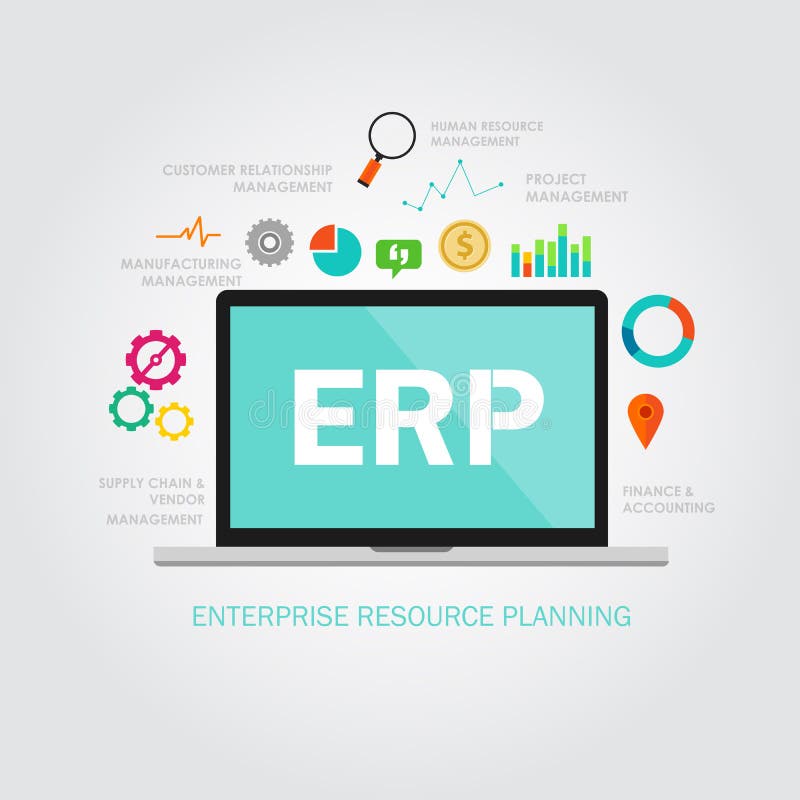 HUMAN RESOURCE MANAGEMENT

CUSTOMER RELATIONSHIP MANAGEMENT

PROJECT MANAGEMENT

MANUFACTURING MANAGEMENT

$

ERP

dreamstime

SUPPLY CHAIN & VENDOR MANAGEMENT

FINANCE & ACCOUNTING

ENTERPRISE RESOURCE PLANNING