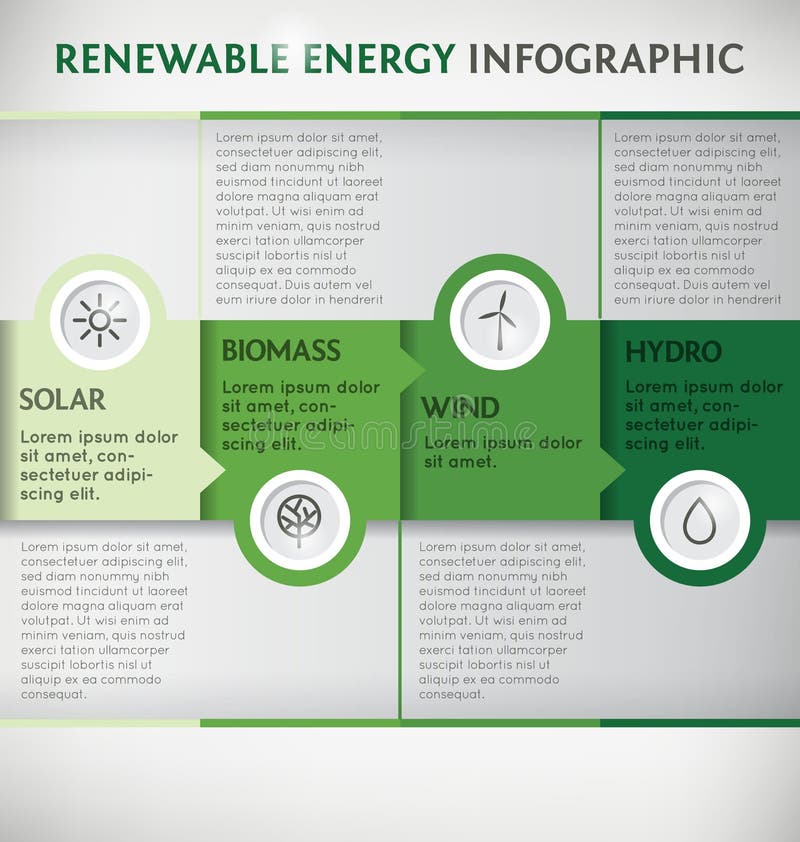 RENEWABLE ENERGY INFOGRAPHIC

Lorem ipsum dolor sit amet, consectetuer adipiscing elit, sed diam nonummy nibh euismod tincidunt ut laoreet dolore magna aliquam erat volutpat. Ut wisi enim ad minim veniam, quis nostrud exerci tation ullamcorper suscipit lobortis nisl ut aliquip ex ea commodo consequat. Duis autem vel eum iriure dolor in hendrerit

Lorem ipsum dolor sit amet, consectetuer adipiscing elit, sed diam nonummy nibh euismod tincidunt ut laoreet dolore magna aliquam erat volutpat. Ut wisi enim ad minim veniam, quis nostrud exerci tation ullamcorper suscipit lobortis nisl ut aliquip ex ea commodo consequat. Duis autem vel eum iriure dolor in hendrerit

SOLAR

Lorem ipsum dolor sit amet, consectetuer adipiscing elit.

BIOMASS

Lorem ipsum dolor sit amet, consectetuer adipiscing elit.

WIND

Lorem ipsum dolor sit amet.

HYDRO

Lorem ipsum dolor sit amet, consectetuer adipiscing elit.

Lorem ipsum dolor sit amet, consectetuer adipiscing elit, sed diam nonummy nibh euismod tincidunt ut laoreet dolore magna aliquam erat volutpat. Ut wisi enim ad minim veniam, quis nostrud exerci tation ullamcorper suscipit lobortis nisl ut aliquip ex ea commodo consequat.

Lorem ipsum dolor sit amet, consectetuer adipiscing elit, sed diam nonummy nibh euismod tincidunt ut laoreet dolore magna aliquam erat volutpat. Ut wisi enim ad minim veniam, quis nostrud exerci tation ullamcorper suscipit lobortis nisl ut aliquip ex ea commodo consequat.