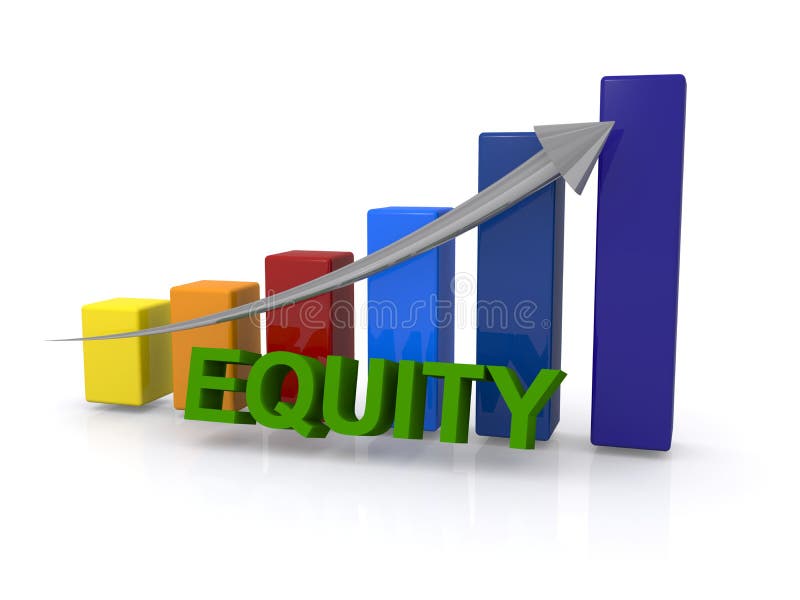 dreamstime

EQUITY